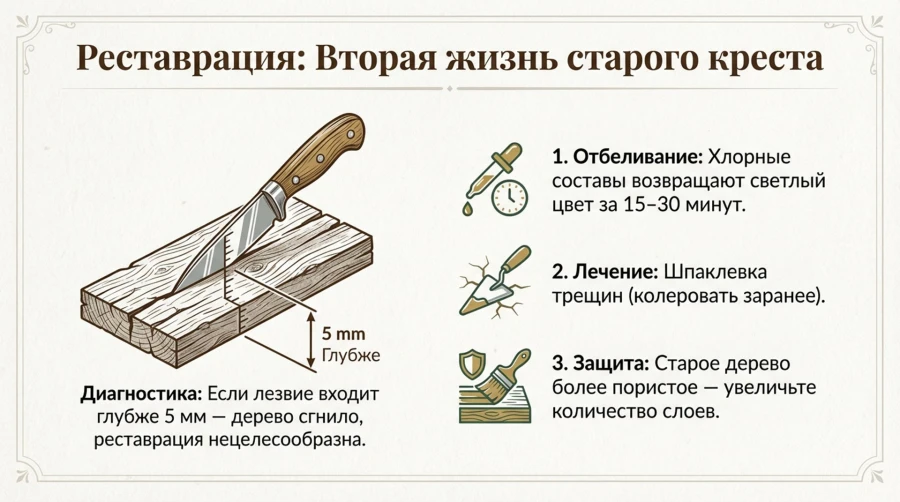 Реставрация: Вторая жизнь старого креста

5 mm
Глубже

Диагностика: Если лезвие входит глубже 5 мм — дерево сгнило, реставрация нецелесообразна.

1. Отбеливание: Хлорные составы возвращают светлый цвет за 15–30 минут.

2. Лечение: Шпаклевка трещин (колеровать заранее).

3. Защита: Старое дерево более пористое — увеличьте количество слоев.